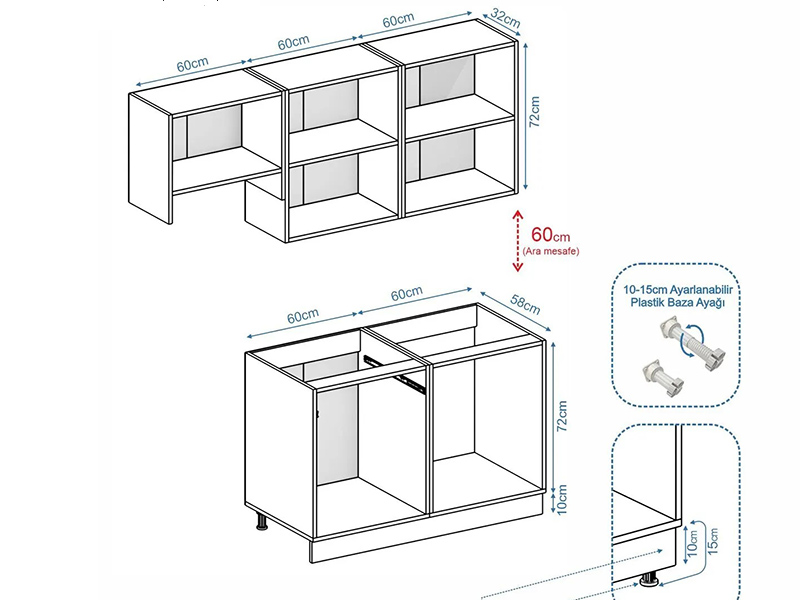 60cm
60cm
60cm
32cm
72cm
60cm
(Ara mesafe)
60cm
60cm
58cm
72cm
10cm
10-15cm Ayarlanabilir Plastik Baza Ayağı
10cm
15cm